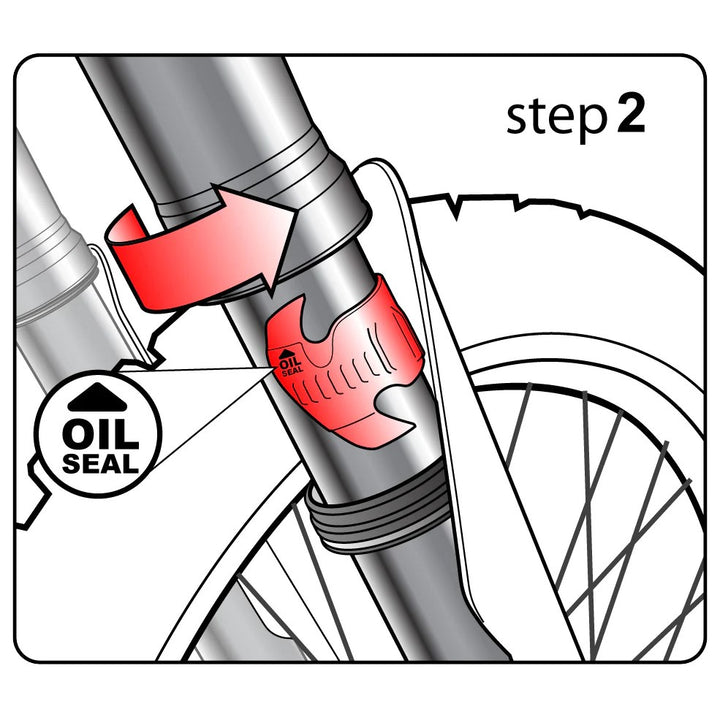 step 2

OIL
SEAL

OIL
SEAL